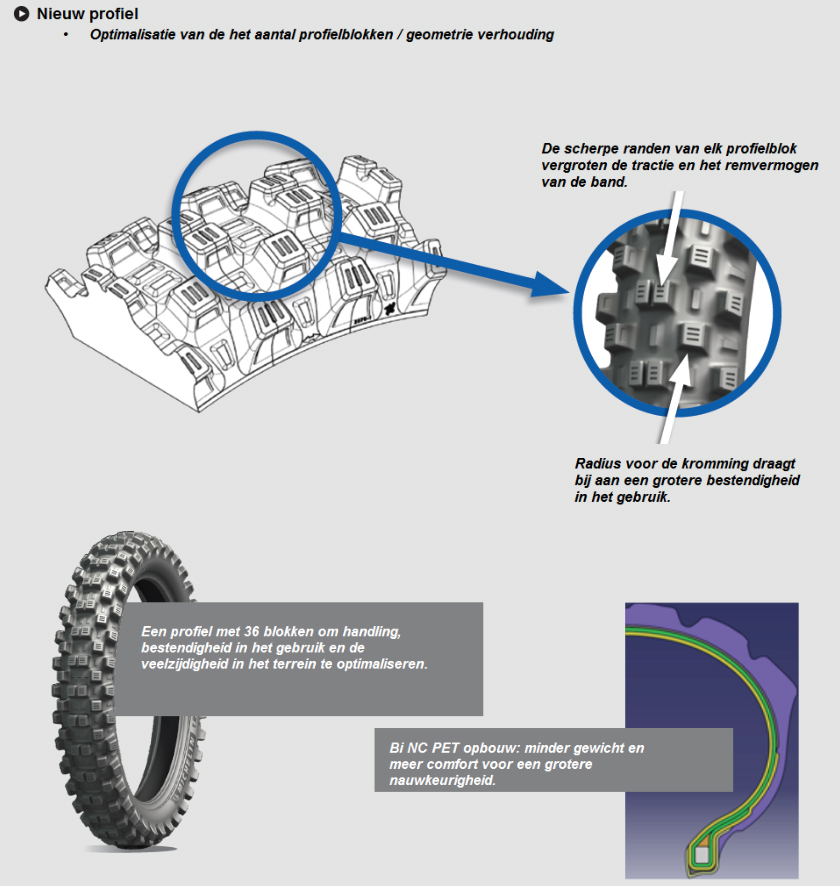 Nieuw profiel

• Optimalisatie van de het aantal profielblokken / geometrie verhouding

De scherpe randen van elk profielblok vergroten de tractie en het remvermogen van de band.

Radius voor de kromming draagt bij aan een grotere bestendigheid in het gebruik.

Een profiel met 36 blokken om handling, bestendigheid in het gebruik en de veelzijdigheid in het terrein te optimaliseren.

Bi NC PET opbouw: minder gewicht en meer comfort voor een grotere nauwkeurigheid.